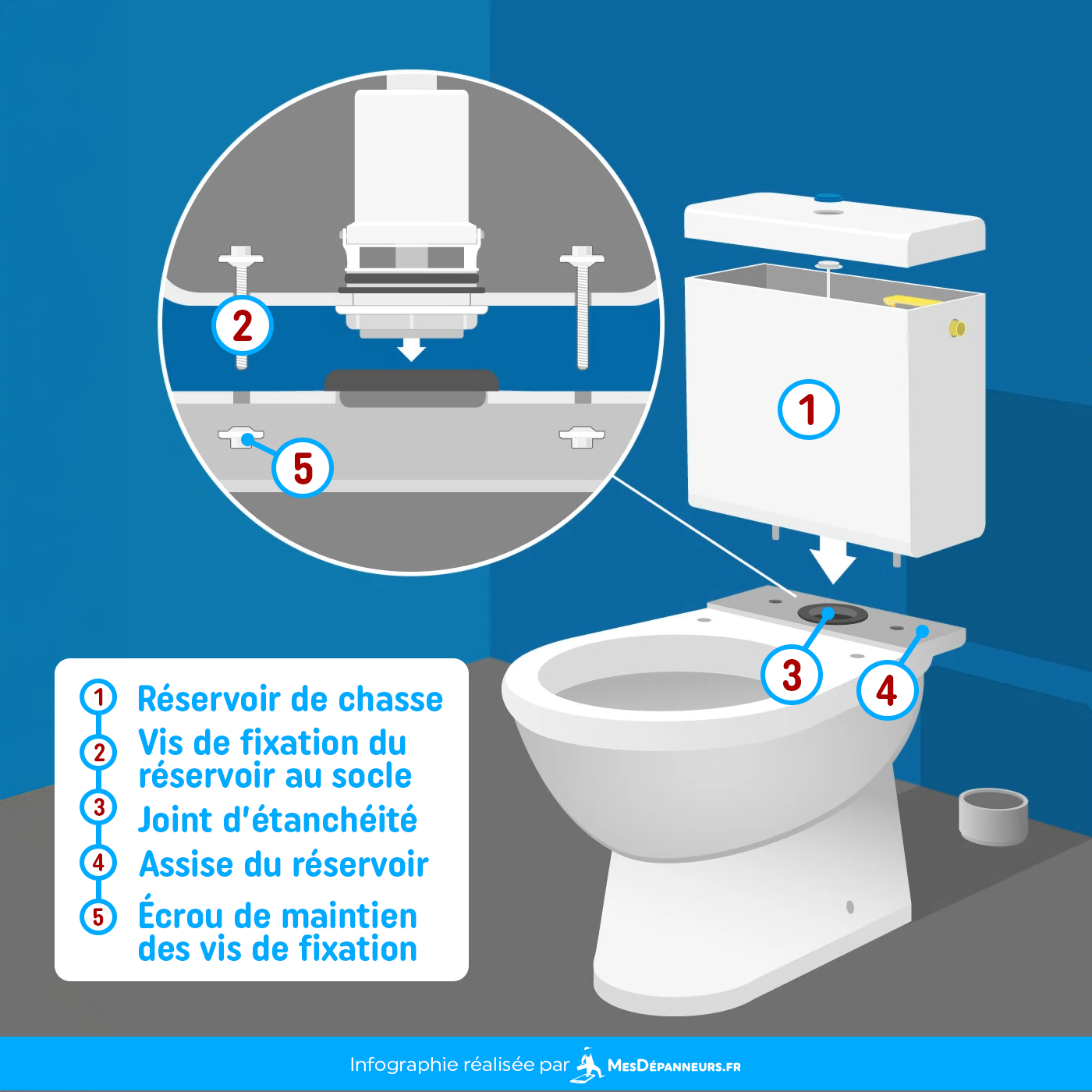 2

5

1

3

4

1 Réservoir de chasse
2 Vis de fixation du réservoir au socle
3 Joint d'étanchéité
4 Assise du réservoir
5 Écrou de maintien des vis de fixation

Infographie réalisée par MesDépanneurs.fr